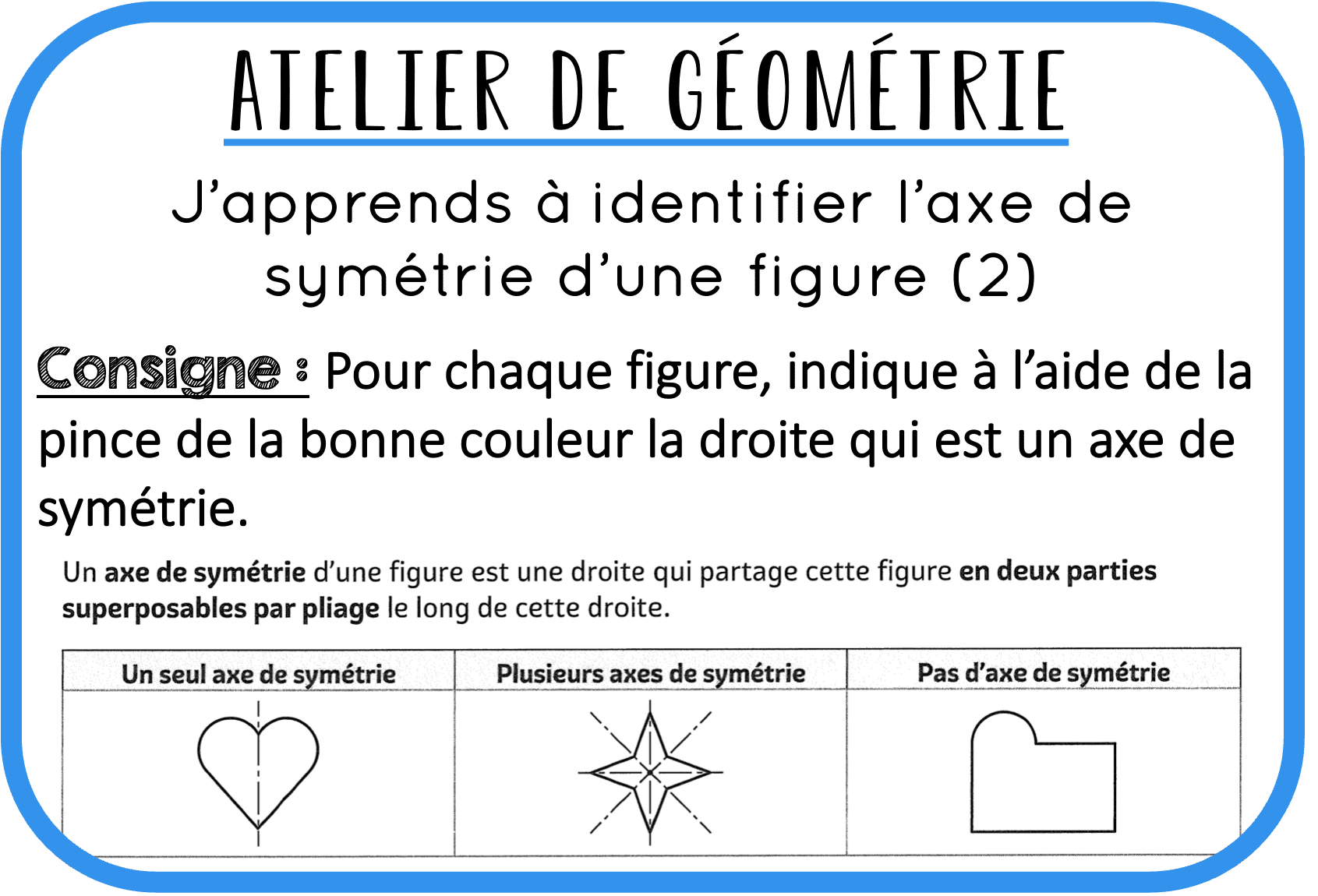 ATELIER DE GÉOMÉTRIE

J'apprends à identifier l'axe de symétrie d'une figure (2)

Consigne : Pour chaque figure, indique à l'aide de la pince de la bonne couleur la droite qui est un axe de symétrie.

Un axe de symétrie d'une figure est une droite qui partage cette figure en deux parties superposables par pliage le long de cette droite.

| Un seul axe de symétrie | Plusieurs axes de symétrie | Pas d'axe de symétrie |
|---|---|---|
| | | |